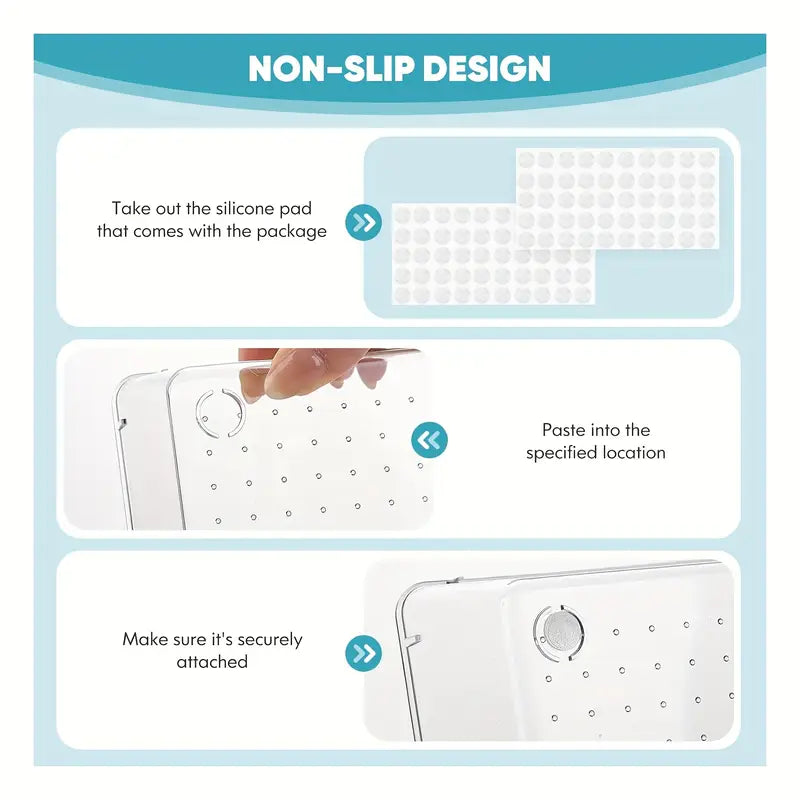 NON-SLIP DESIGN

Take out the silicone pad that comes with the package

Paste into the specified location

Make sure it's securely attached